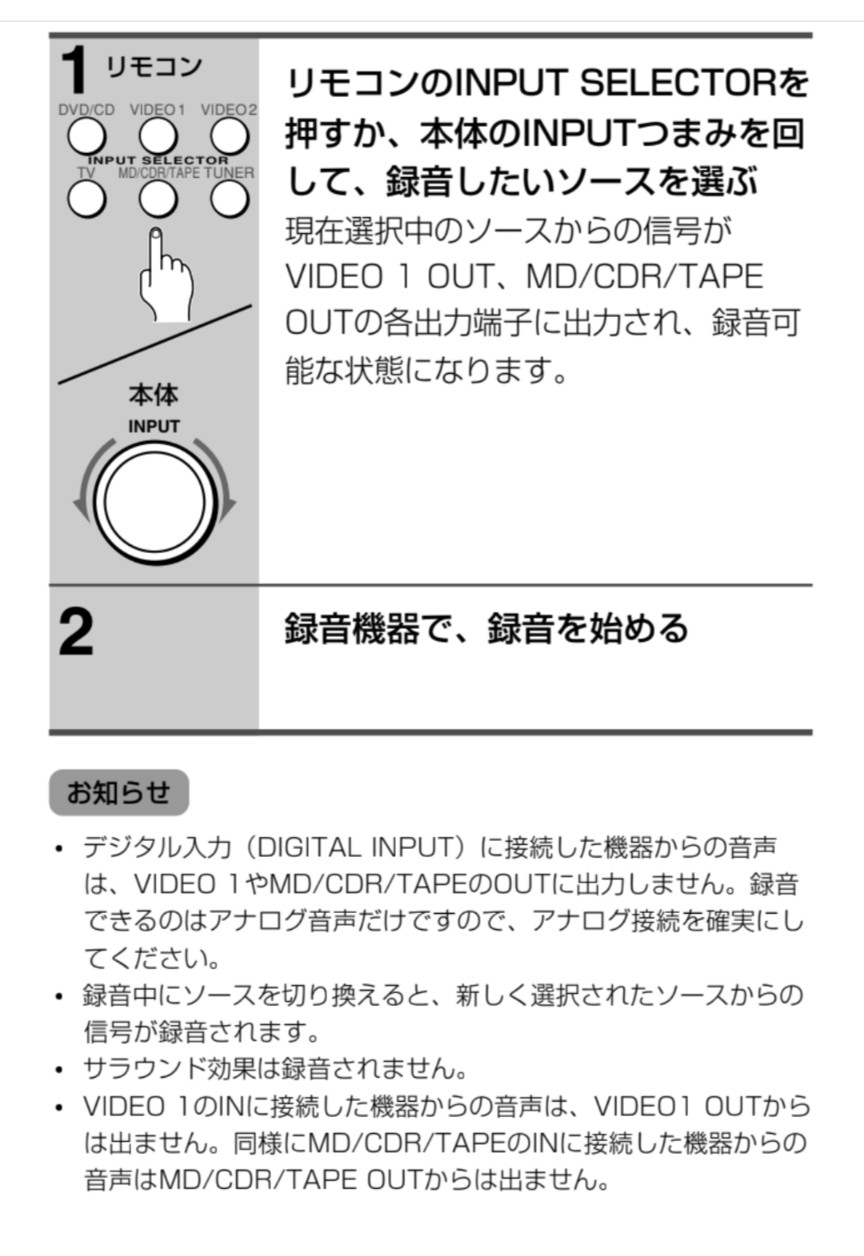 1 リモコン

DVD/CD VIDEO1 VIDEO2
INPUT SELECTOR
TV MD/CDR/TAPE TUNER

本体
INPUT

リモコンのINPUT SELECTORを押すか、本体のINPUTつまみを回して、録音したいソースを選ぶ
現在選択中のソースからの信号がVIDEO 1 OUT、MD/CDR/TAPE OUTの各出力端子に出力され、録音可能な状態になります。

2

録音機器で、録音を始める

お知らせ

• デジタル入力（DIGITAL INPUT）に接続した機器からの音声は、VIDEO 1やMD/CDR/TAPEのOUTに出力しません。録音できるのはアナログ音声だけですので、アナログ接続を確実にしてください。
• 録音中にソースを切り換えると、新しく選択されたソースからの信号が録音されます。
• サラウンド効果は録音されません。
• VIDEO 1のINに接続した機器からの音声は、VIDEO1 OUTからは出ません。同様にMD/CDR/TAPEのINに接続した機器からの音声はMD/CDR/TAPE OUTからは出ません。